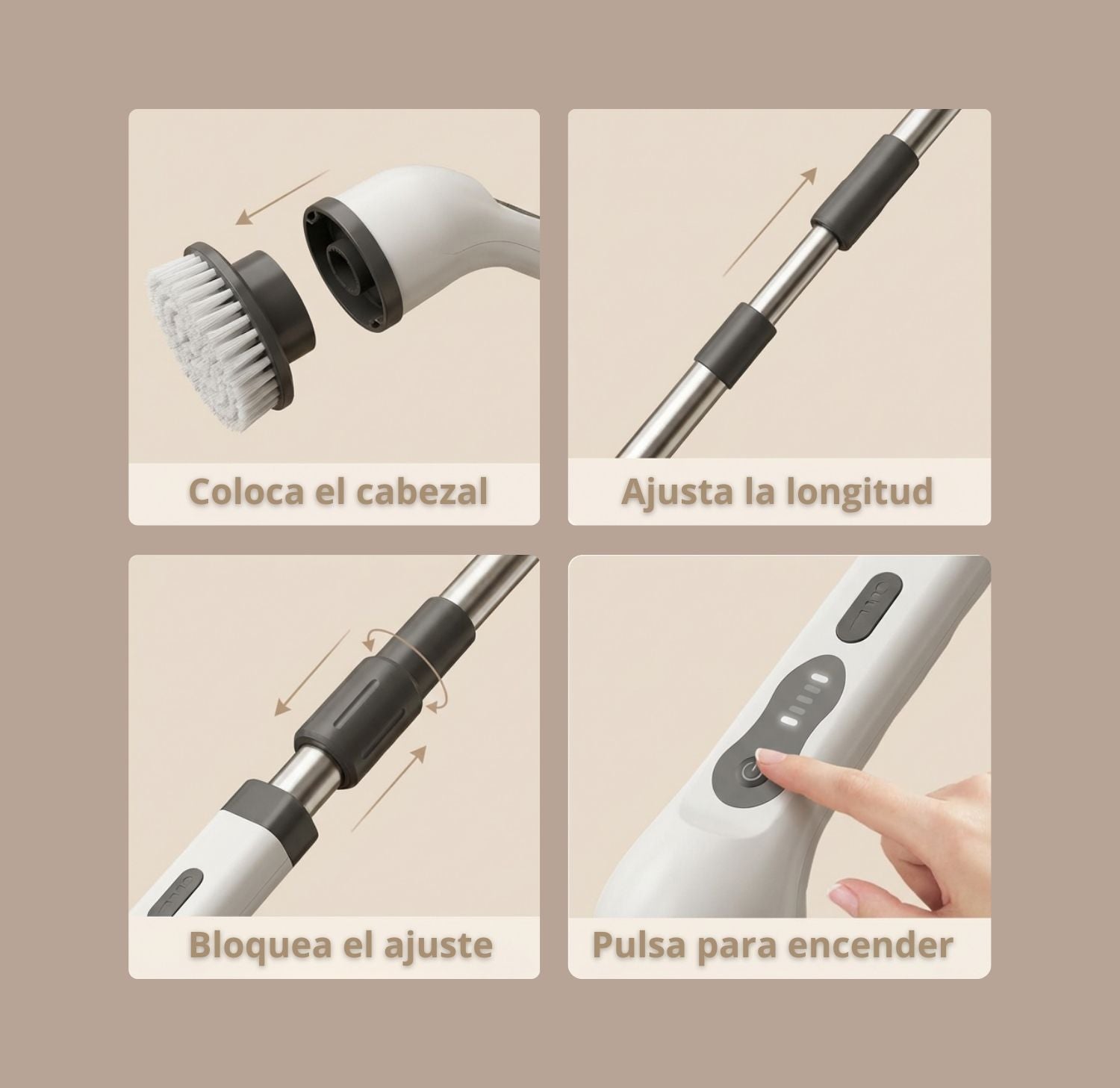 Coloca el cabezal

Ajusta la longitud

Bloquea el ajuste

Pulsa para encender